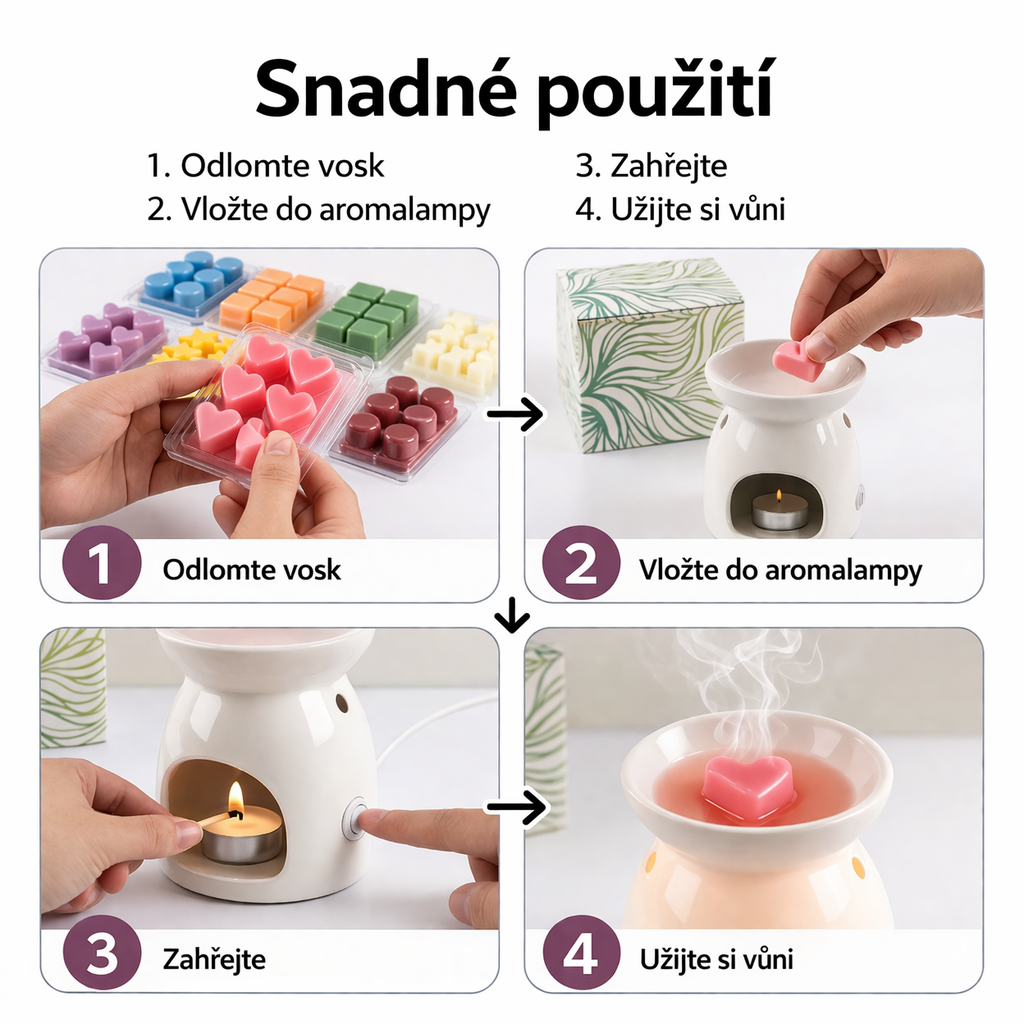 Snadné použití

1. Odlomte vosk
2. Vložte do aromalampy

3. Zahřejte
4. Užijte si vůni

1 Odlomte vosk

2 Vložte do aromalampy

3 Zahřejte

4 Užijte si vůni